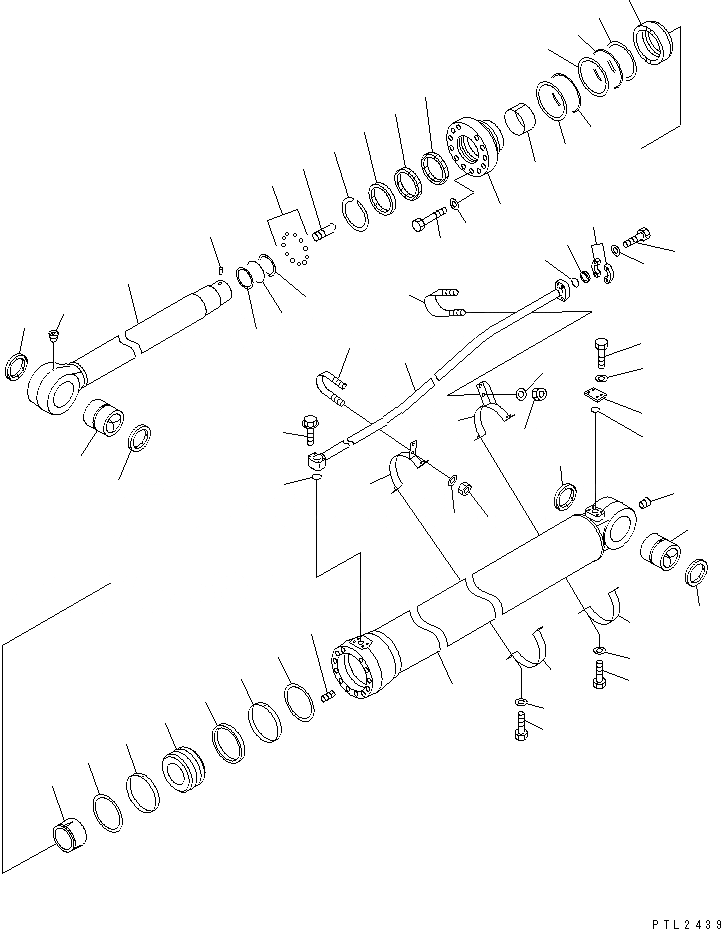 PTL2439