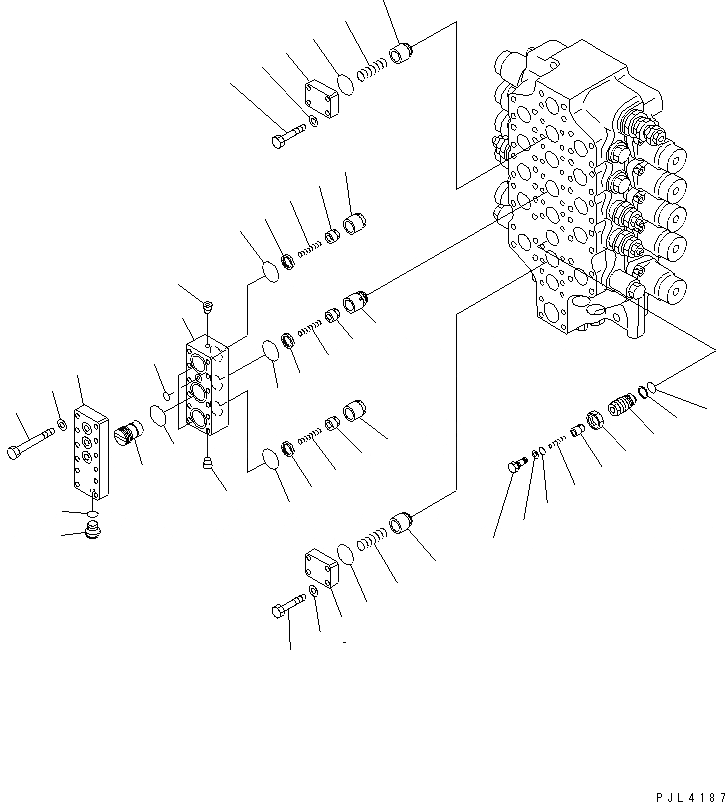 PJL4187