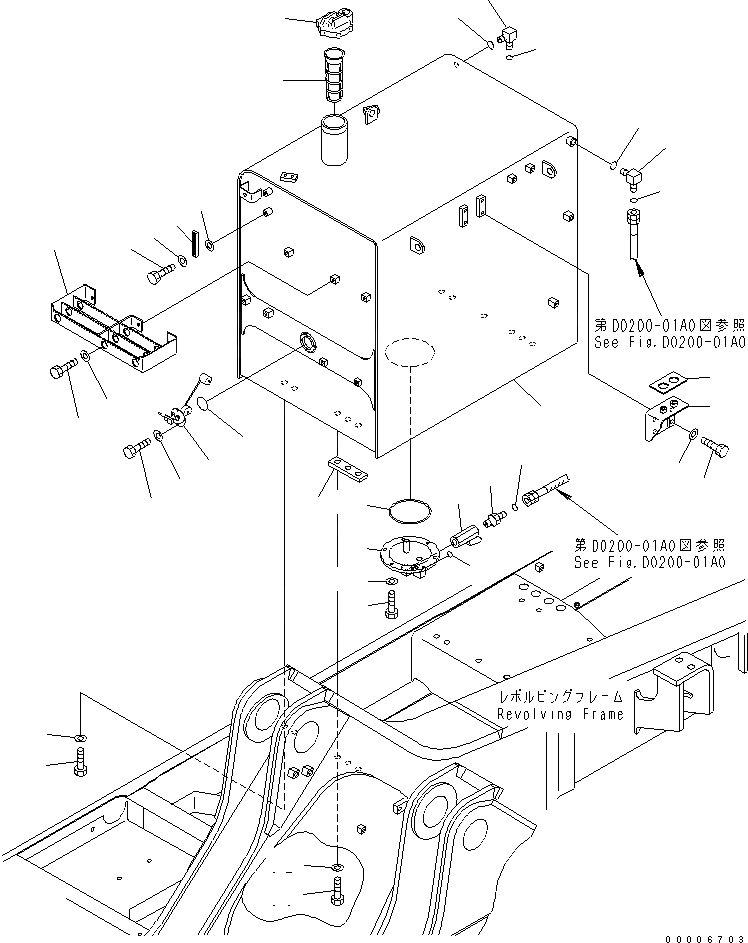 第D0200-01A0図参照
See Fig.D0200-01A0

第D0200-01A0図参照
See Fig.D0200-01A0

レボルビングフレーム
Revolving Frame

00006703