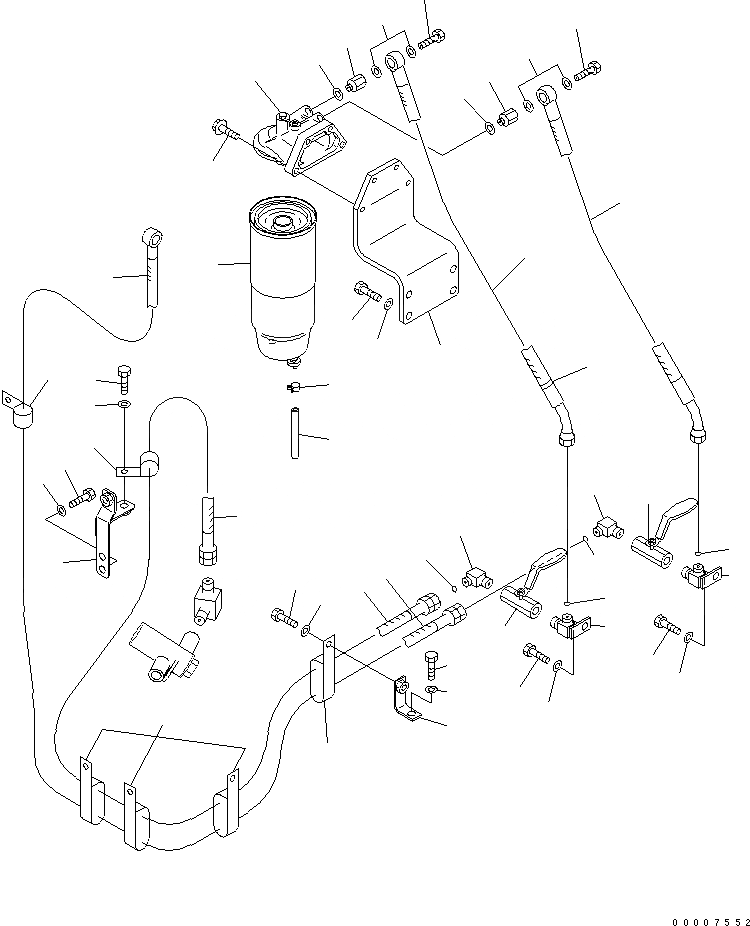 00007552