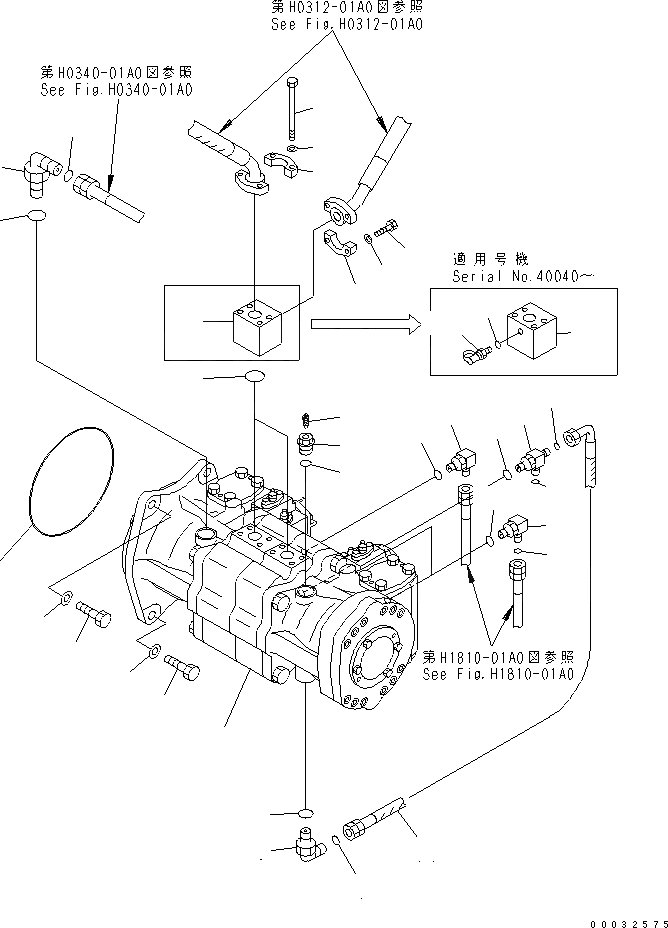 第H0312-01A0図参照
See Fig.H0312-01A0

第H0340-01A0図参照
See Fig.H0340-01A0

適用号機
Serial No.40040～

第H1810-01A0図参照
See Fig.H1810-01A0

00032575