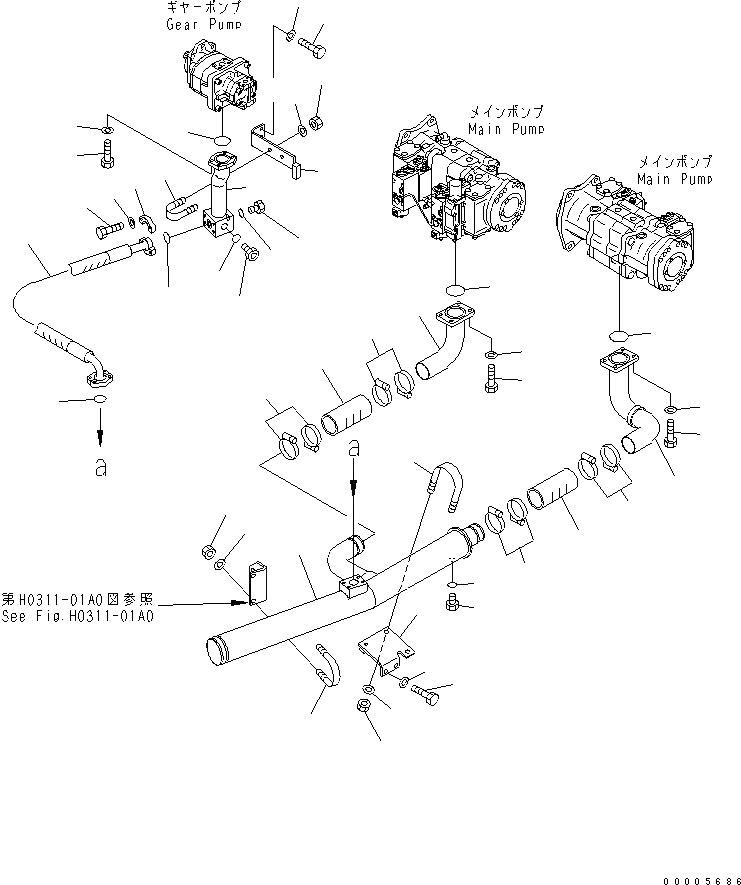 ギヤーポンプ
Gear Pump

メインポンプ
Main Pump

メインポンプ
Main Pump

a

a

第H0311-01A0図参照
See Fig.H0311-01A0

00005686