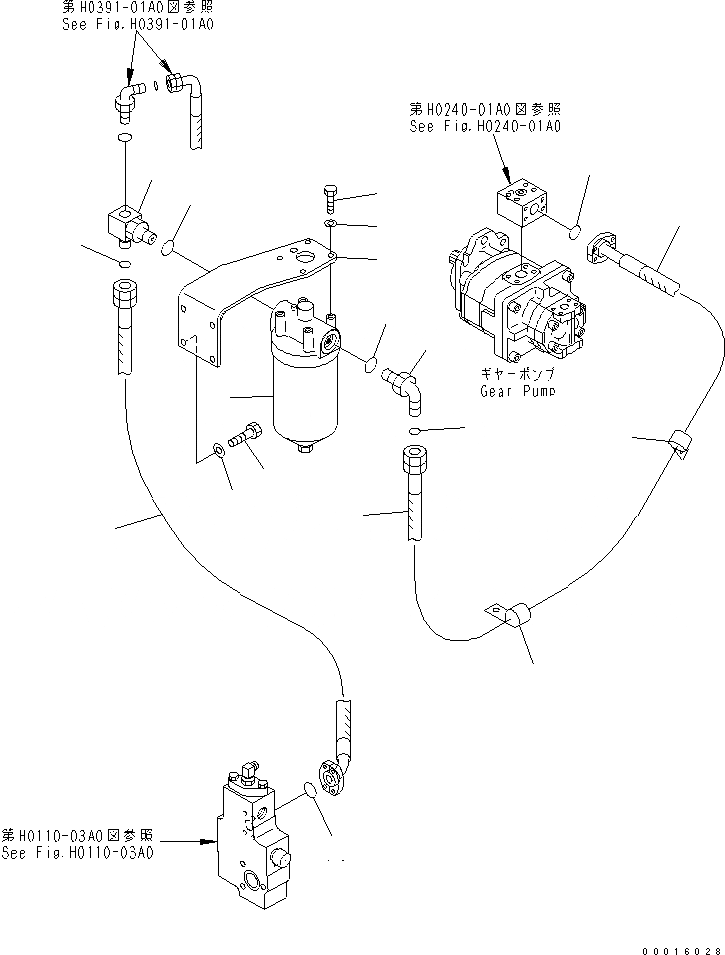 第H0391-01A0図参照
See Fig.H0391-01A0

第H0240-01A0図参照
See Fig.H0240-01A0

ギヤーポンプ
Gear Pump

第H0110-03A0図参照
See Fig.H0110-03A0

00016028