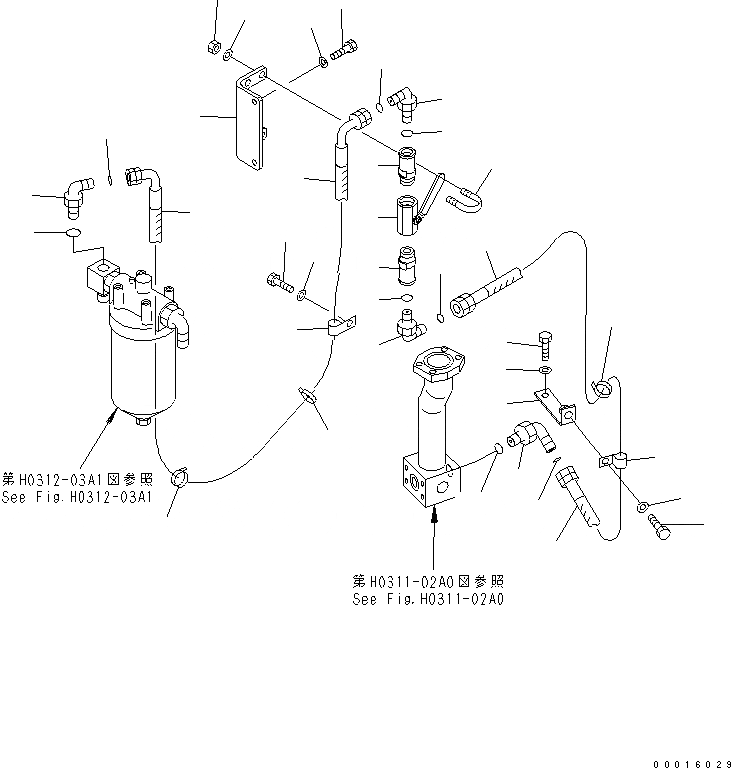 第H0312-03A1図参照
See Fig.H0312-03A1

第H0311-02A0図参照
See Fig.H0311-02A0

00016029