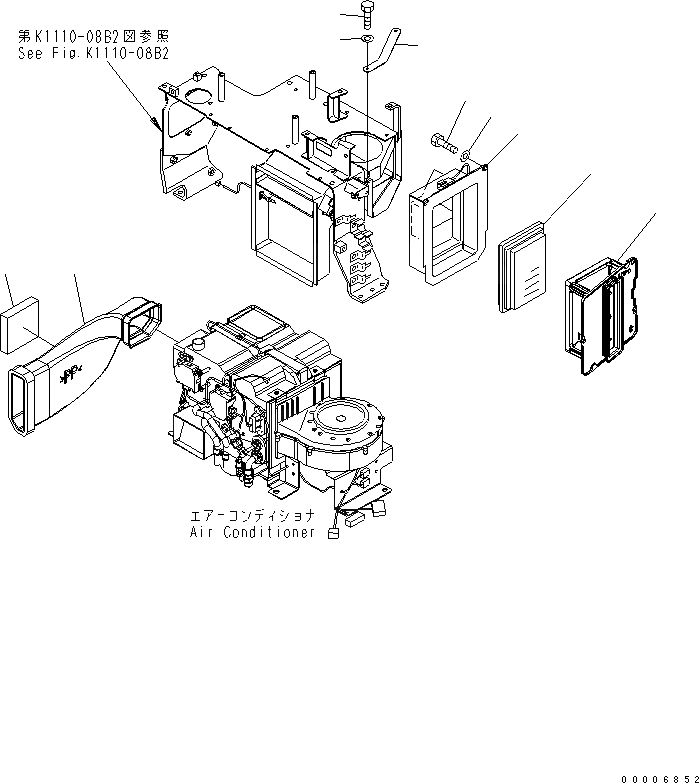 第K1110-08B2図参照
See Fig.K1110-08B2

エアーコンディショナ
Air Conditioner

00006852