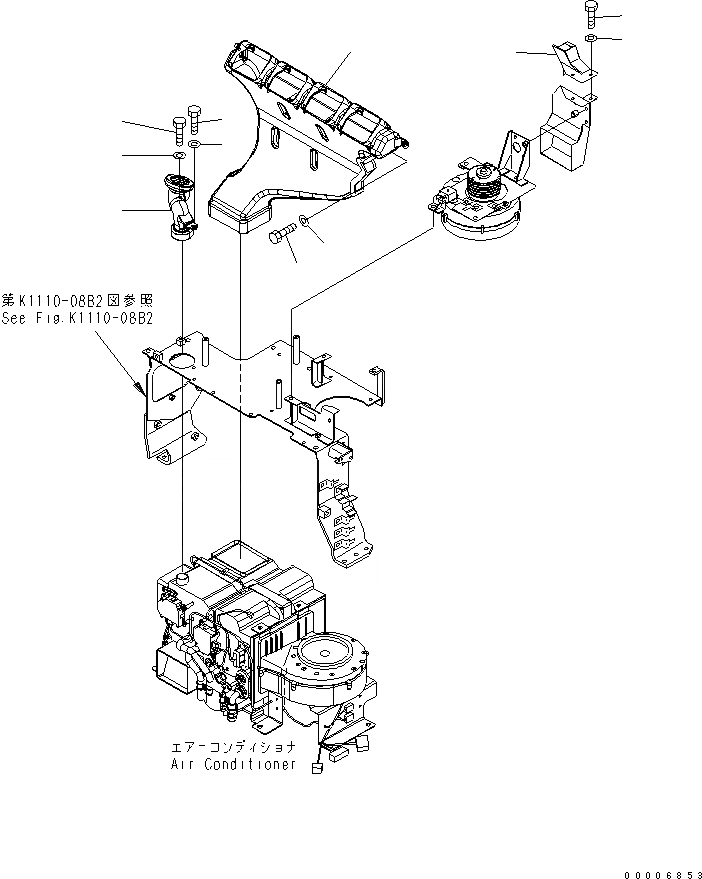 第K1110-08B2図参照
See Fig.K1110-08B2

エアーコンディショナ
Air Conditioner

00006853