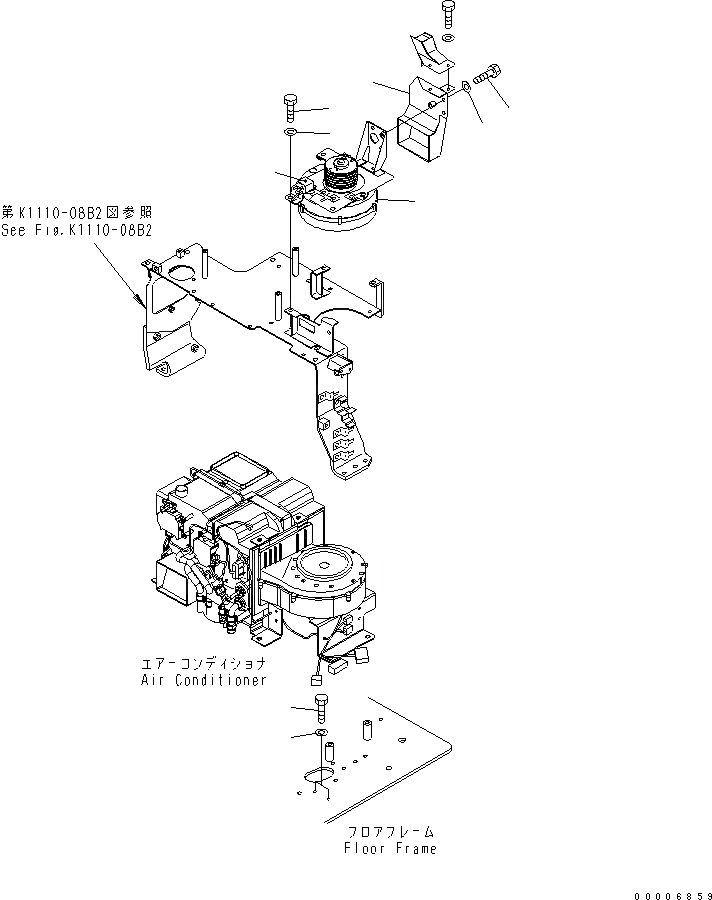 第K1110-08B2図参照
See Fig.K1110-08B2

エアーコンディショナ
Air Conditioner

フロアフレーム
Floor Frame

00006859