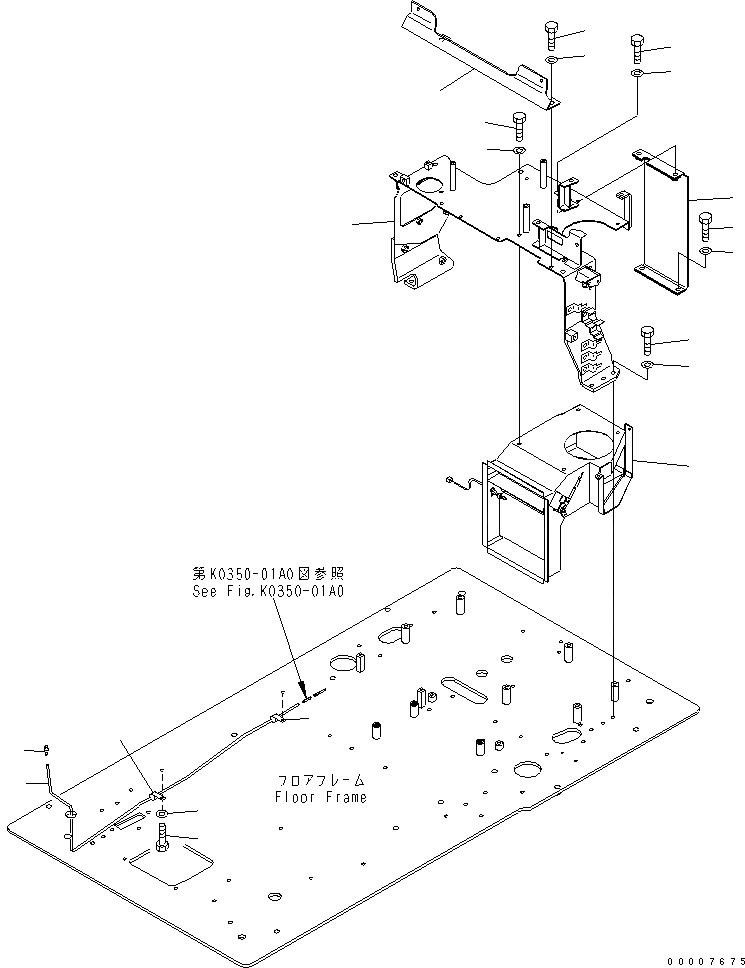 第K0350-01A0図参照
See Fig.K0350-01A0

フロアフレーム
Floor Frame

00007675