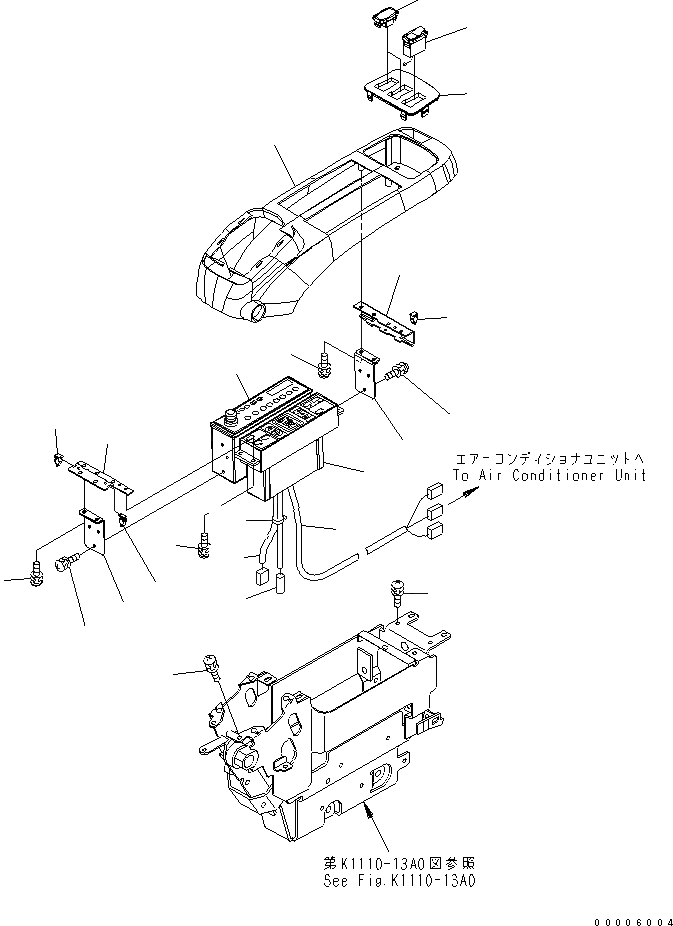 エアーコンディショナユニットへ
To Air Conditioner Unit

第K1110-13A0図参照
See Fig.K1110-13A0

00006004