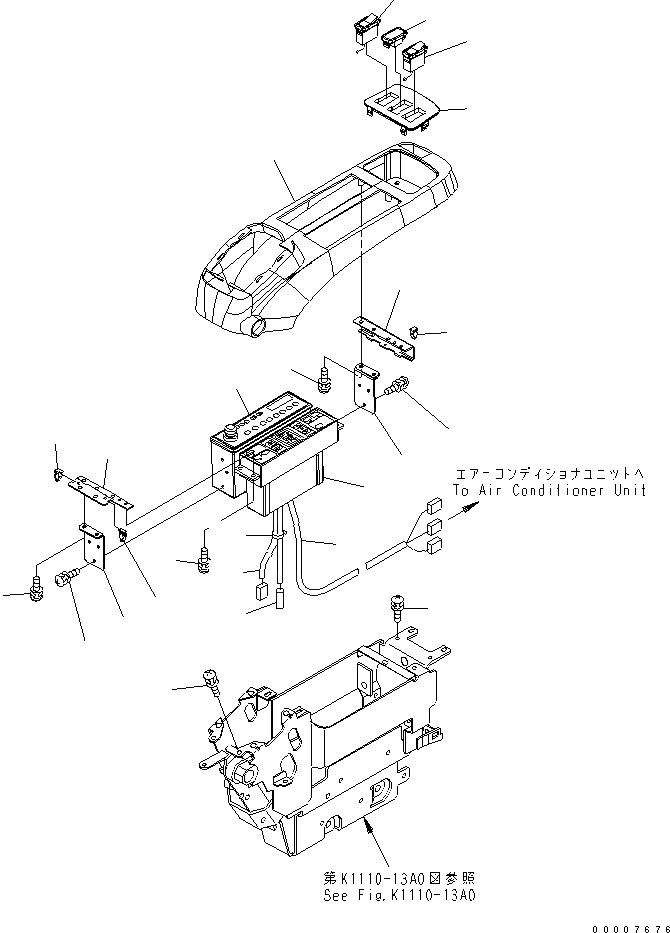 エアーコンディショナユニットへ
To Air Conditioner Unit

第K1110-13A0図参照
See Fig.K1110-13A0

00007676