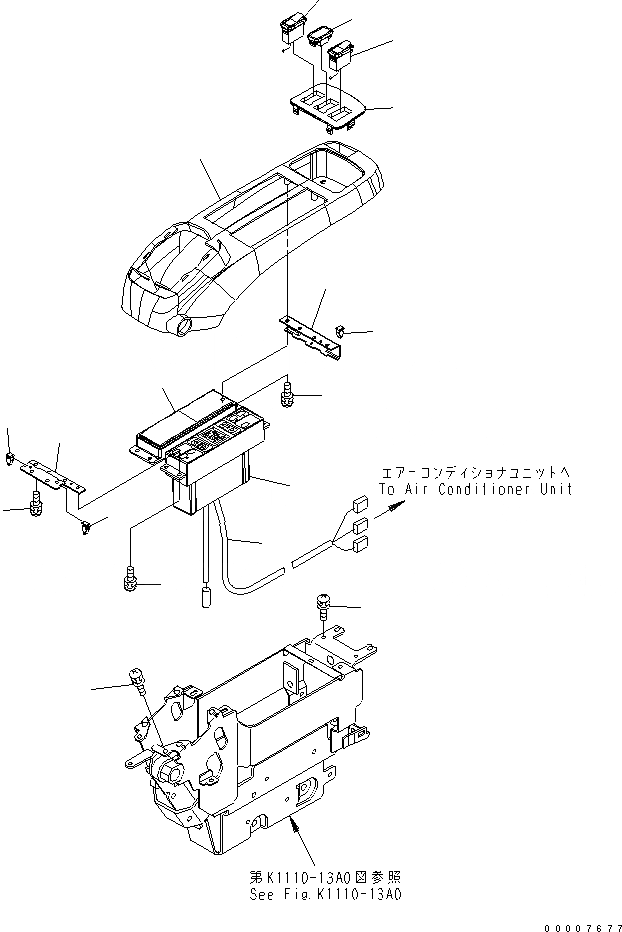 エアーコンディショナユニットへ
To Air Conditioner Unit

第K1110-13A0図参照
See Fig.K1110-13A0

00007677