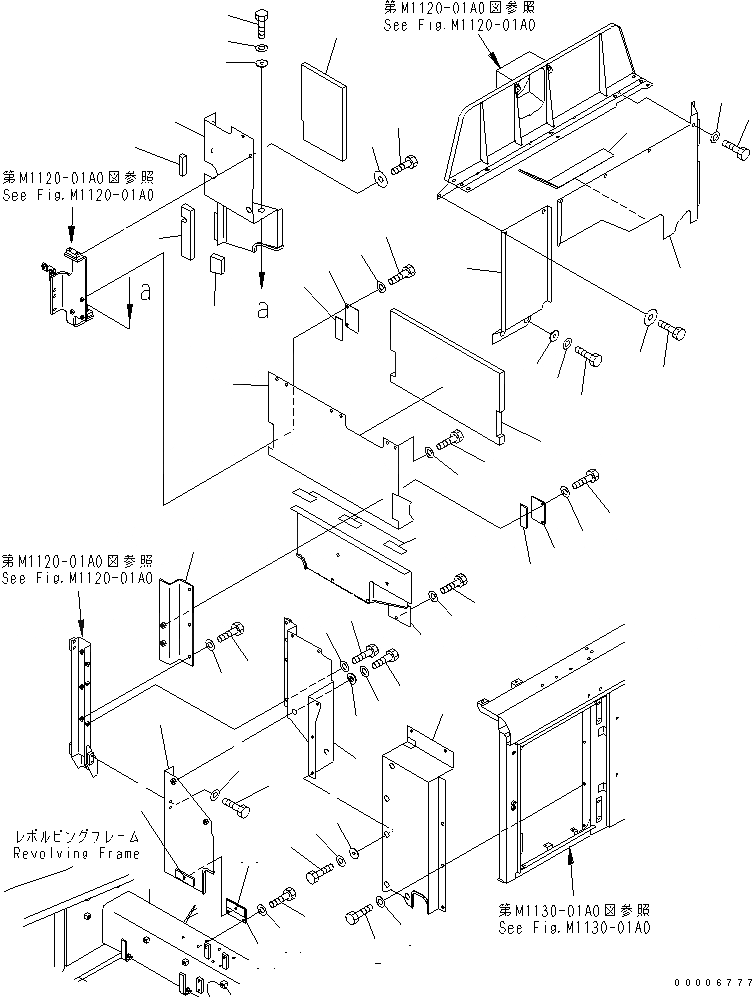 第M1120-01A0図参照
See Fig.M1120-01A0

第M1120-01A0図参照
See Fig.M1120-01A0

a

a

第M1120-01A0図参照
See Fig.M1120-01A0

レボルビングフレーム
Revolving Frame

第M1130-01A0図参照
See Fig.M1130-01A0

00006777