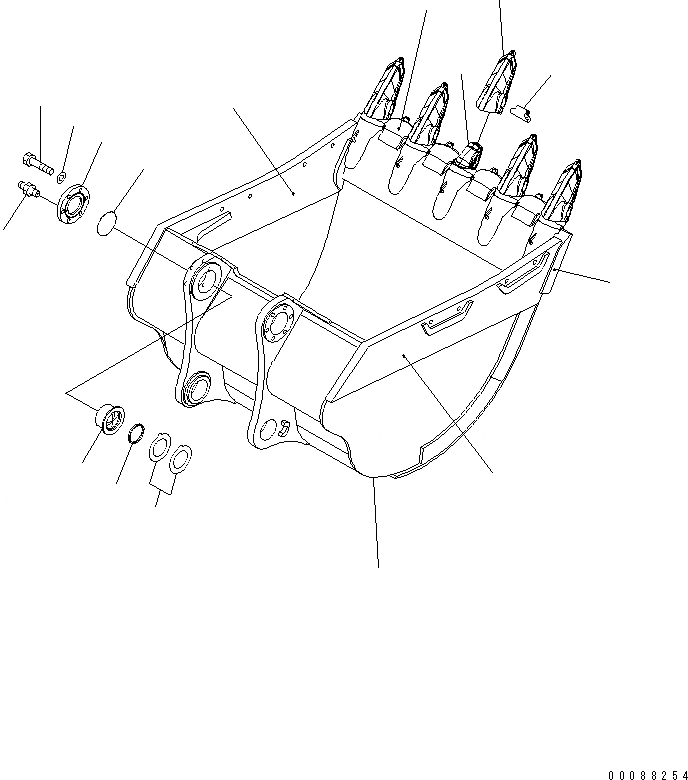 00088254