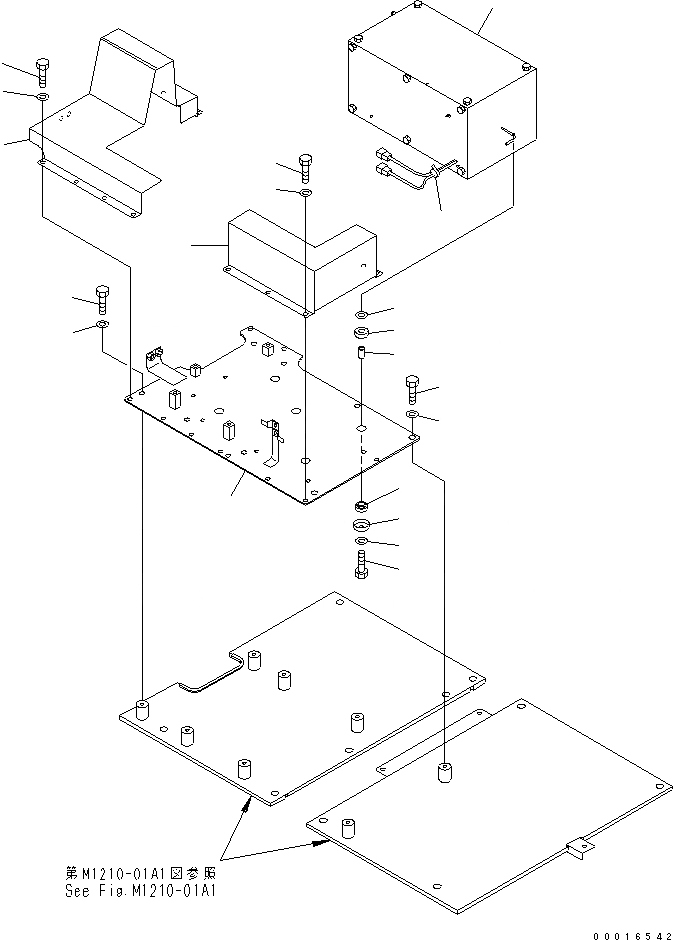 第M1210-01A1図参照
See Fig.M1210-01A1

00016542