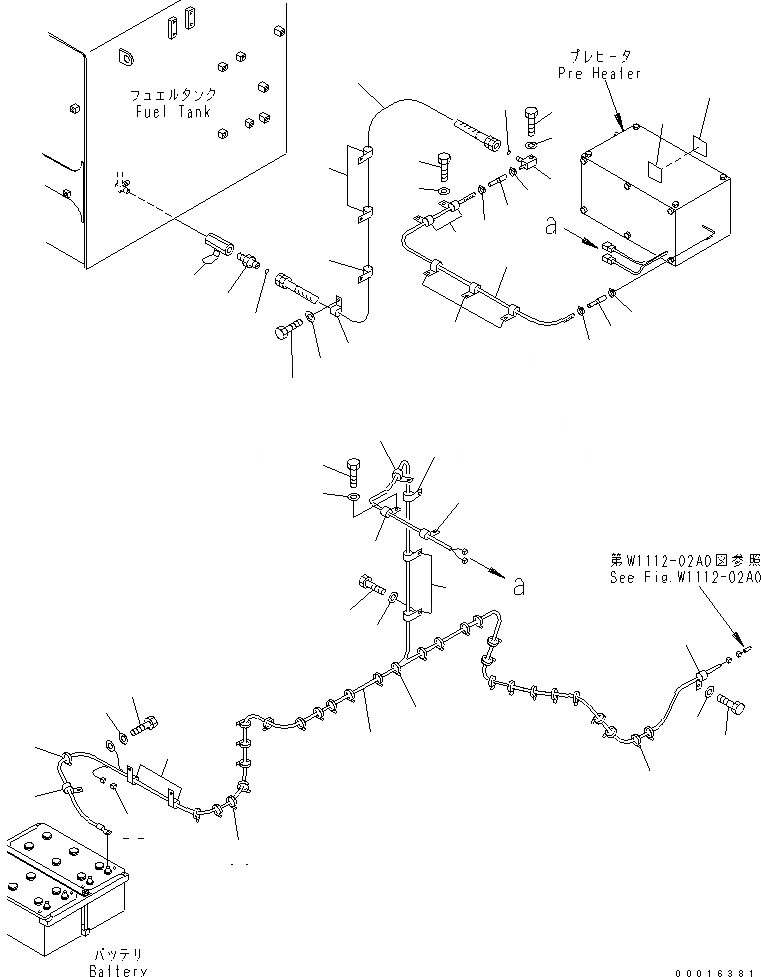 フュエルタンク
Fuel Tank

プレヒータ
Pre Heater

a

a

第W1112-02A0図参照
See Fig.W1112-02A0

バッテリ
Battery

00016381