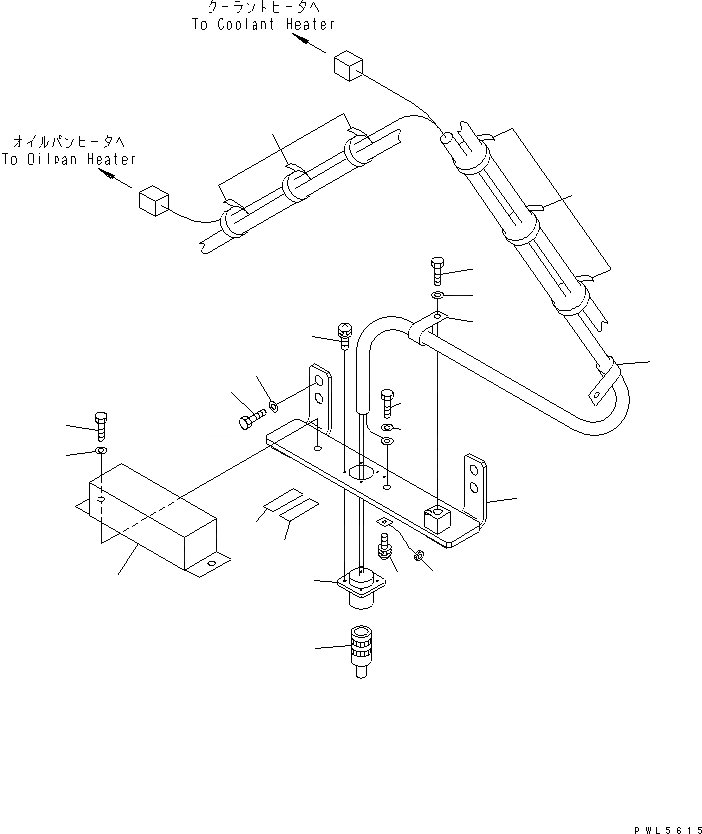 クーラントヒータへ
To Coolant Heater

オイルパンヒータへ
To Oilpan Heater

PWL5615