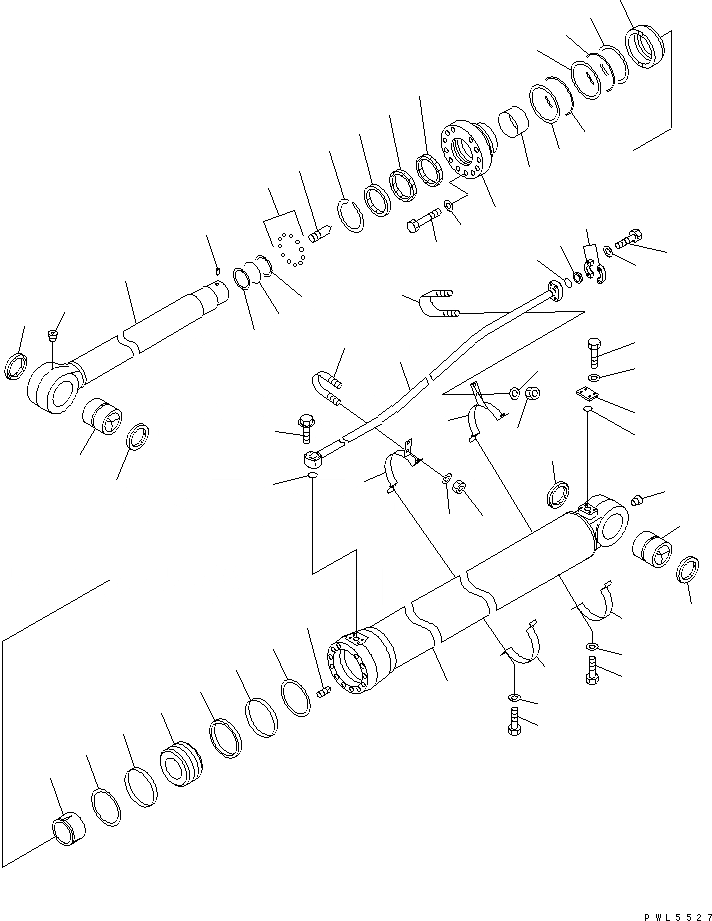 PWL5527