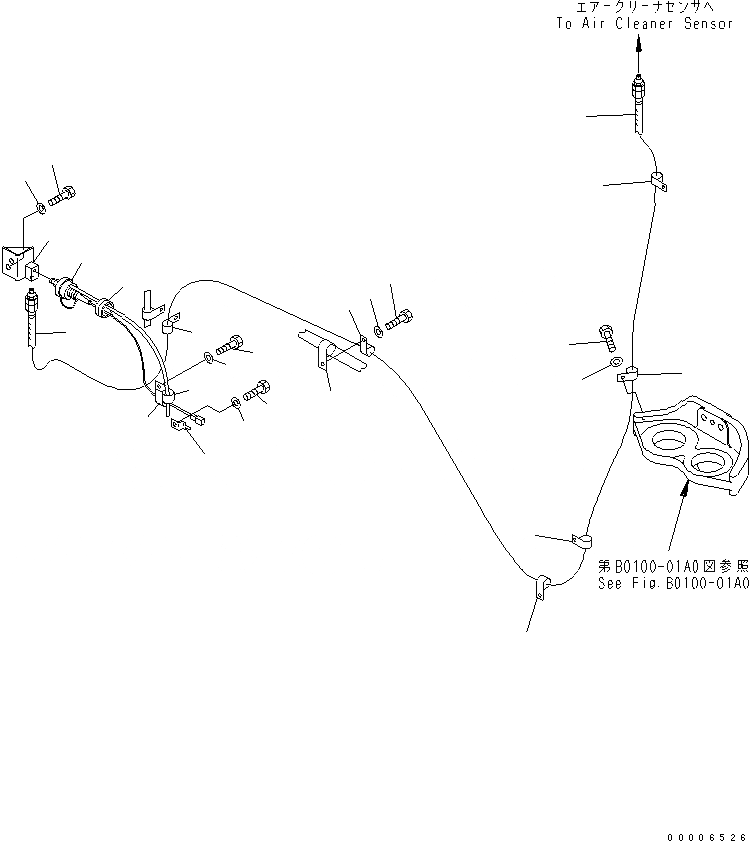 エアークリーナセンサへ
To Air Cleaner Sensor

第B0100-01A0図参照
See Fig.B0100-01A0

00006526