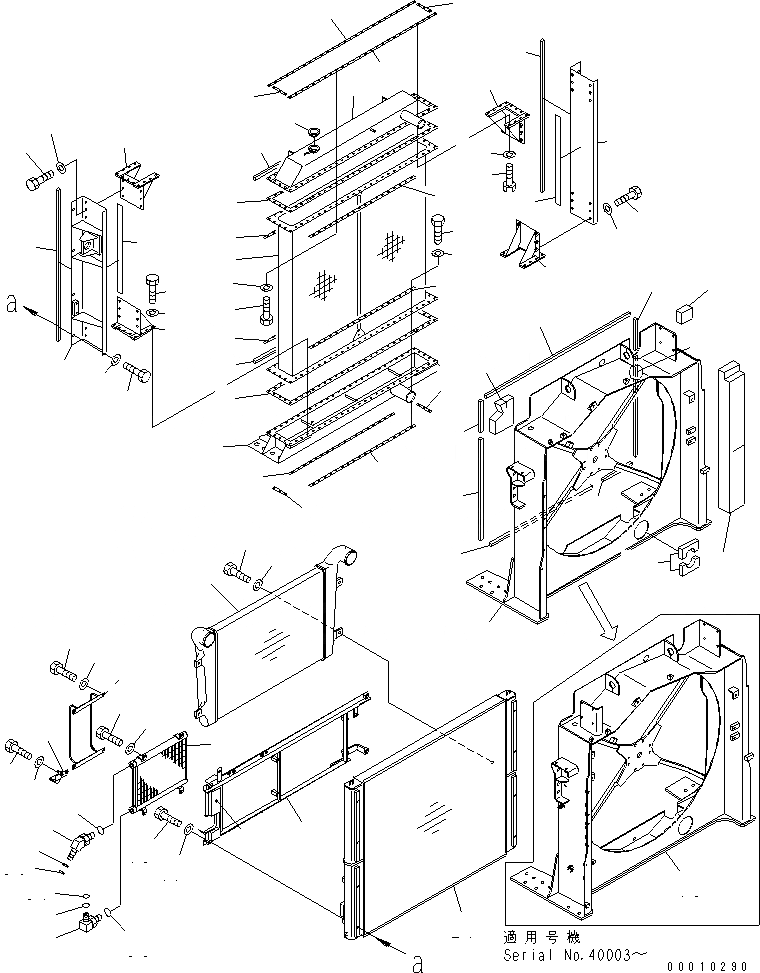 a

a

適用号機
Serial No.40003～

00010290