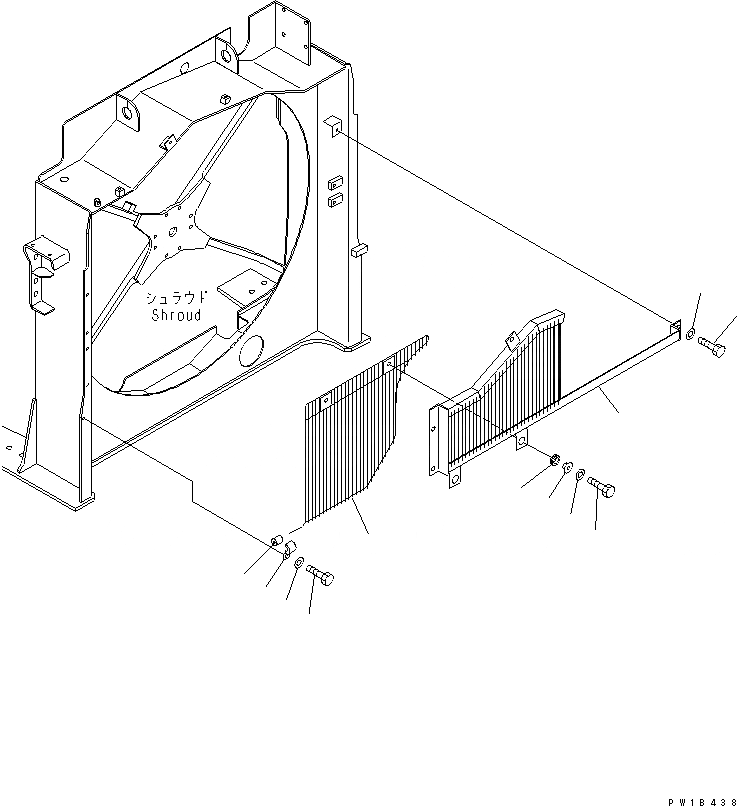 シュラウド
Shroud

PW1B438