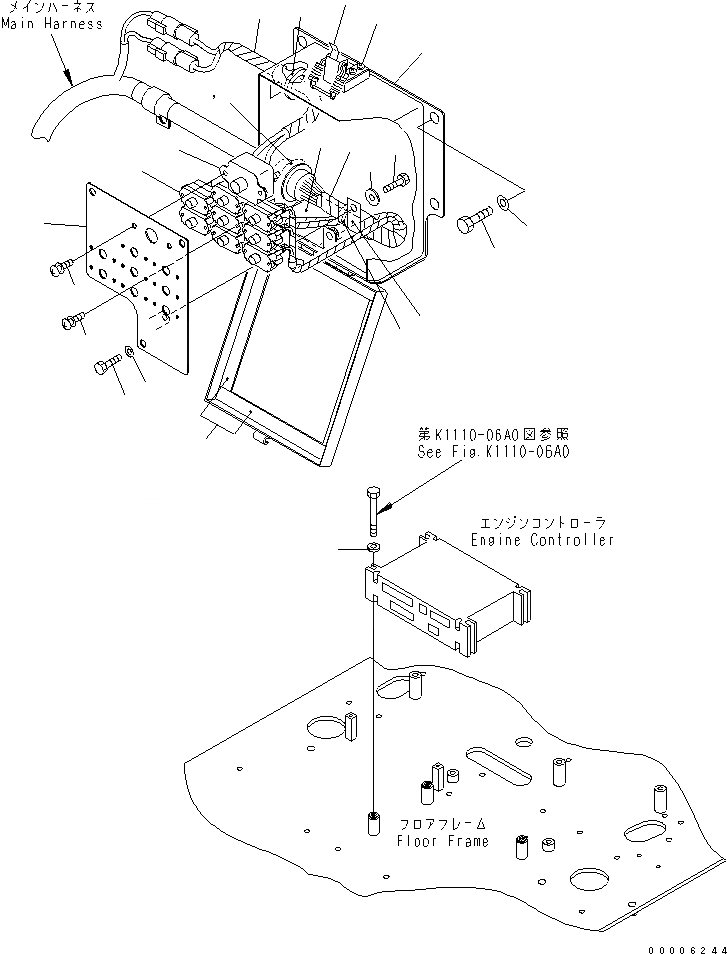 メインハーネス
Main Harness

第K1110-06A0図参照
See Fig.K1110-06A0

エンジンコントローラ
Engine Controller

フロアフレーム
Floor Frame

00006244