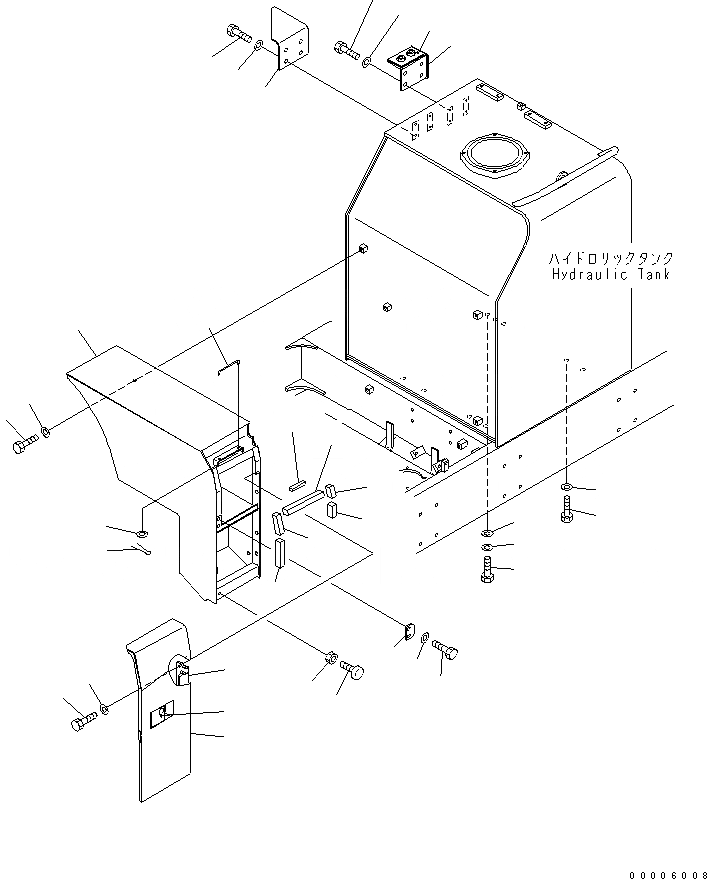 ハイドロリックタンク
Hydraulic Tank

00006008