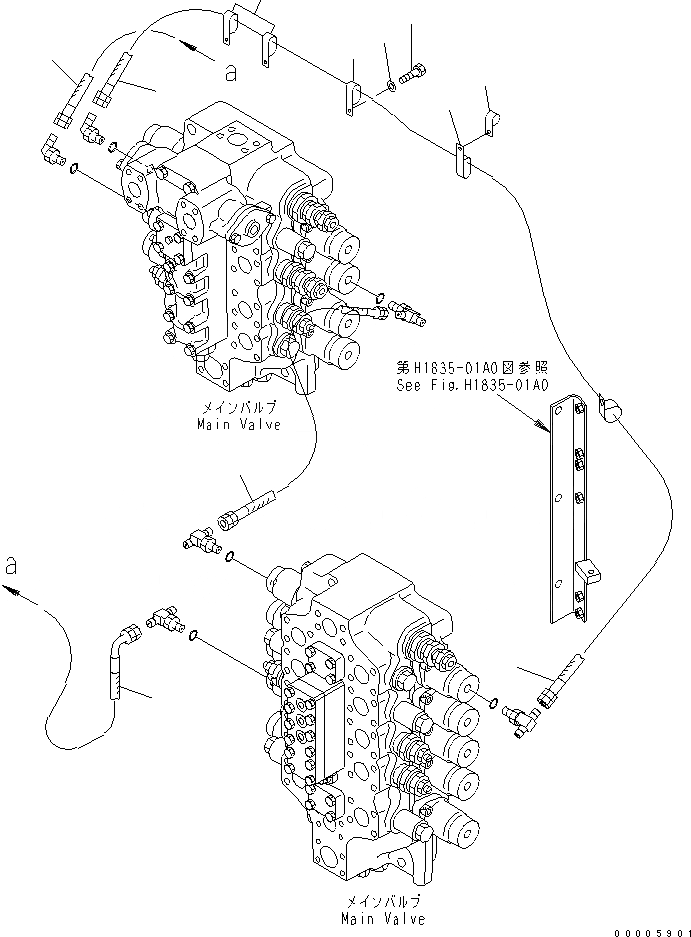 a

メインバルブ
Main Valve

第H1835-01A0図参照
See Fig.H1835-01A0

a

メインバルブ
Main Valve

00005901