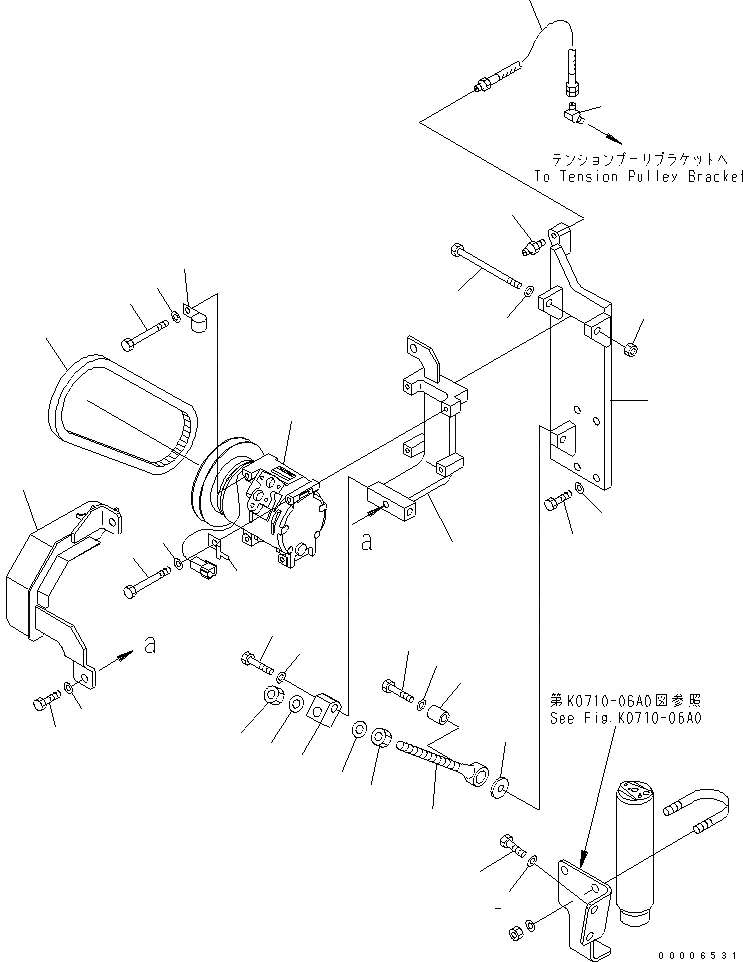 テンションプーリブラケットへ
To Tension Pulley Bracket

a

a

第K0710-06A0図参照
See Fig.K0710-06A0

00006531