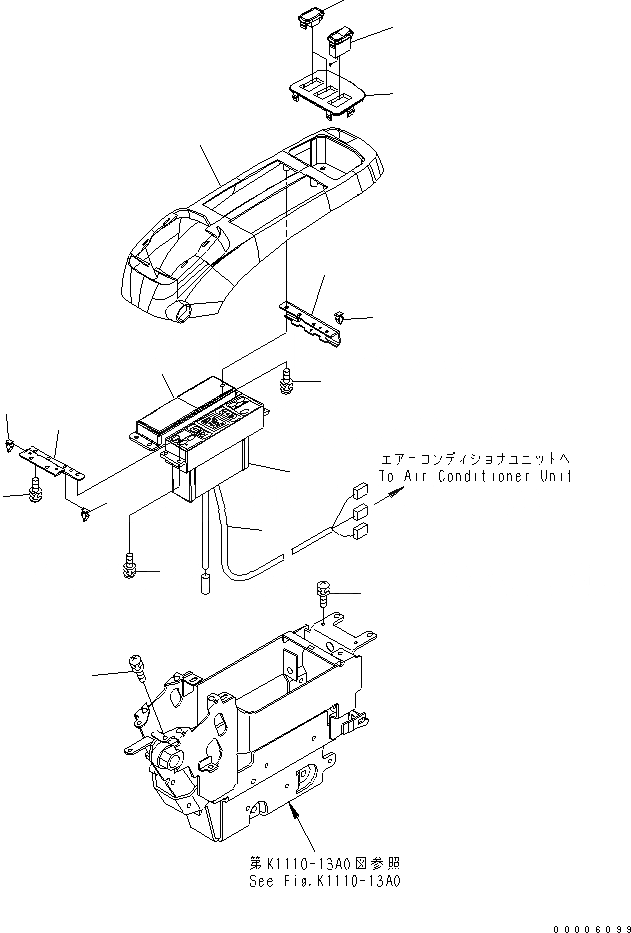 エアーコンディショナユニットへ
To Air Conditioner Unit

第K1110-13A0図参照
See Fig.K1110-13A0

00006099