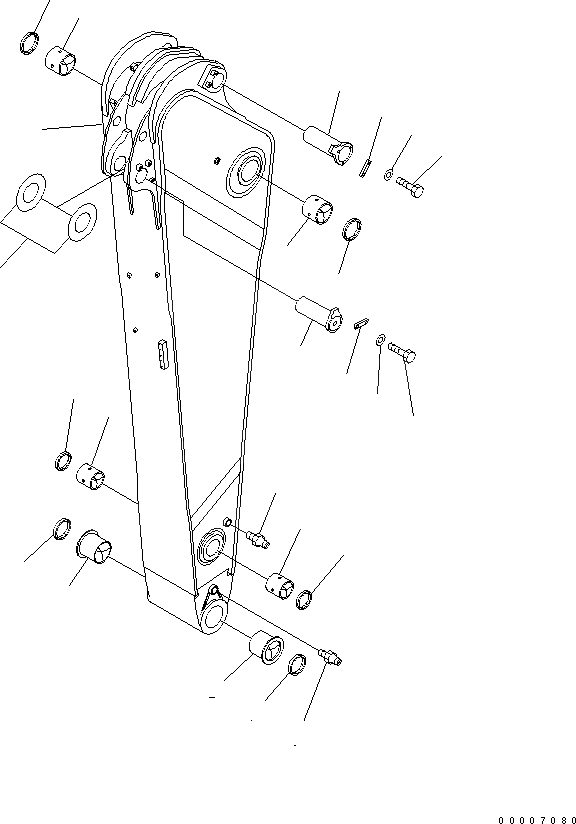 00007080