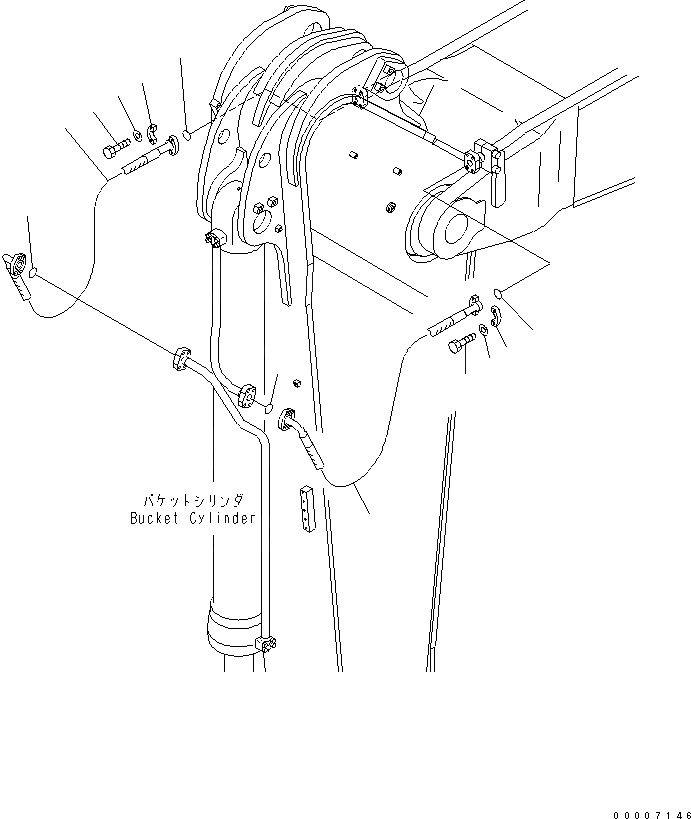 バケットシリンダ
Bucket Cylinder

00007146