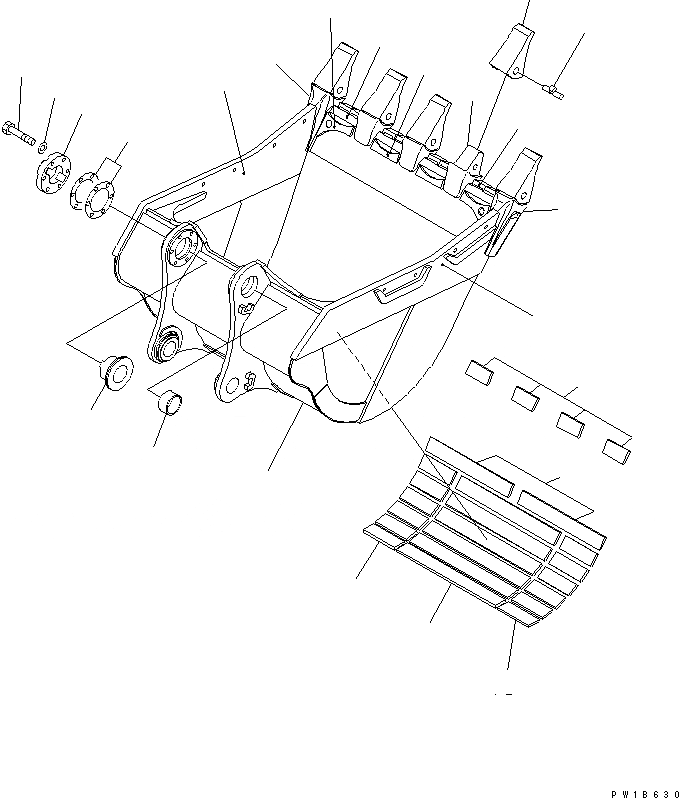 PW1B630