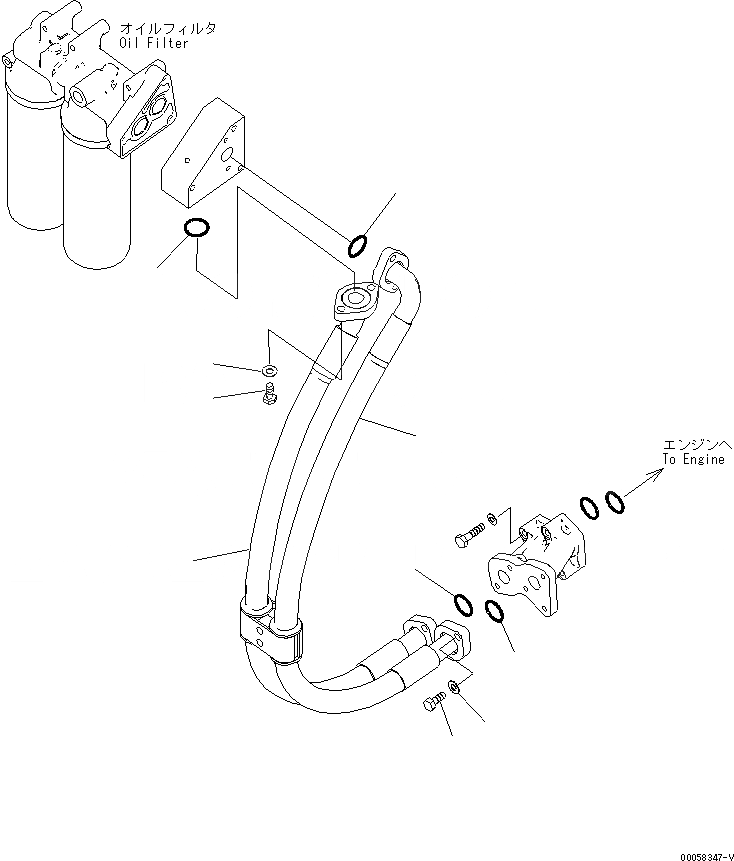 オイルフィルタ
Oil Filter

エンジンへ
To Engine

00058347-V