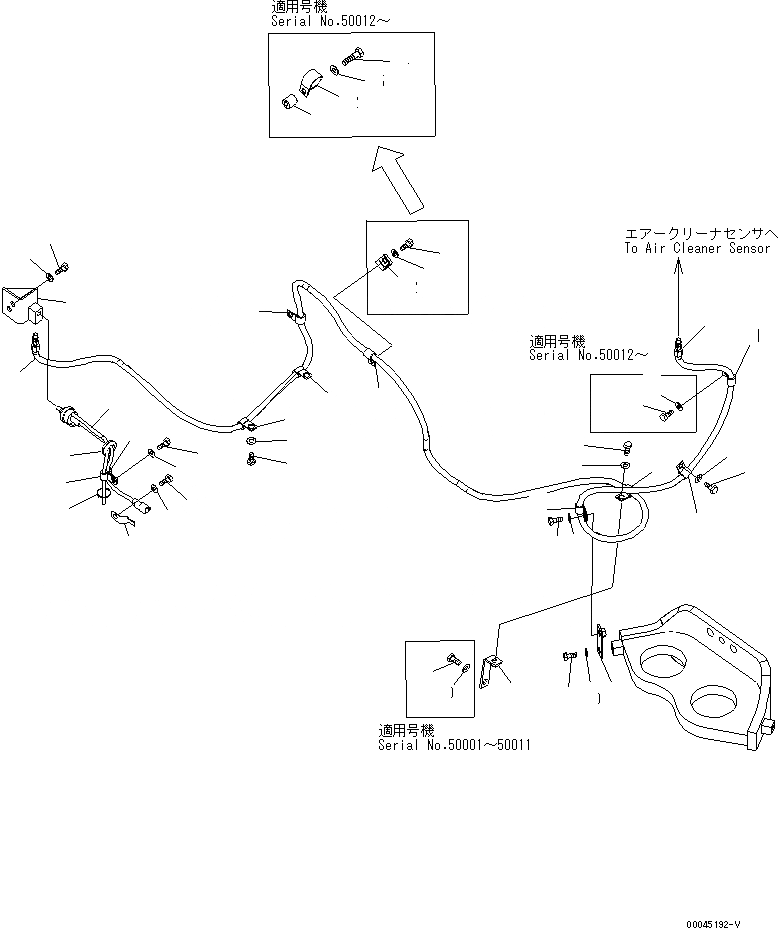 適用号機
Serial No.50012～

エアークリーナセンサへ
To Air Cleaner Sensor

適用号機
Serial No.50012～

適用号機
Serial No.50001～50011

00045192-V