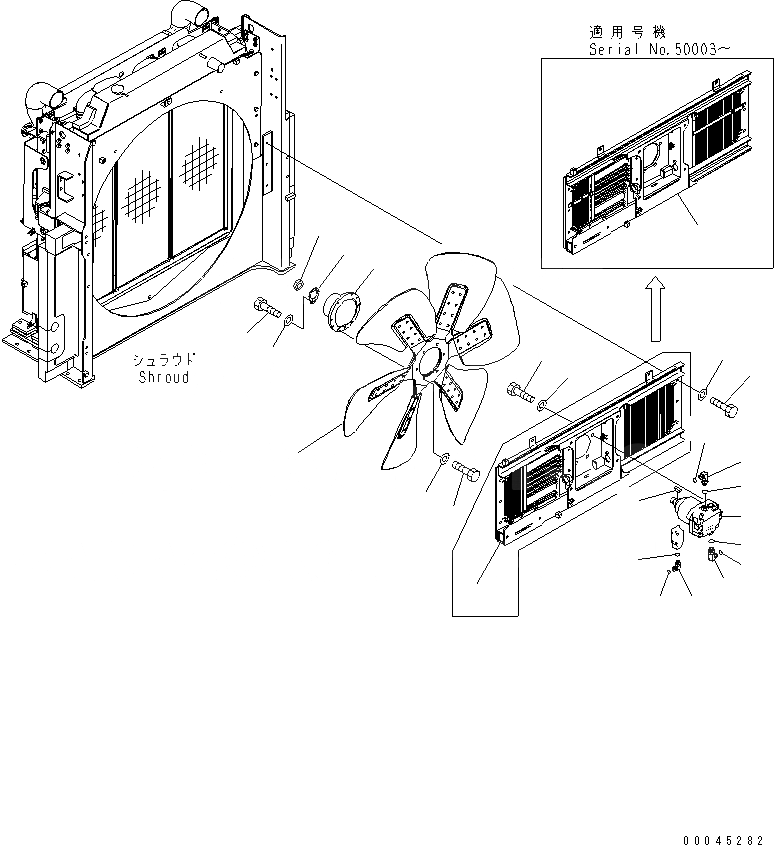 適用号機
Serial No.50003~

シュラウド
Shroud

00045282