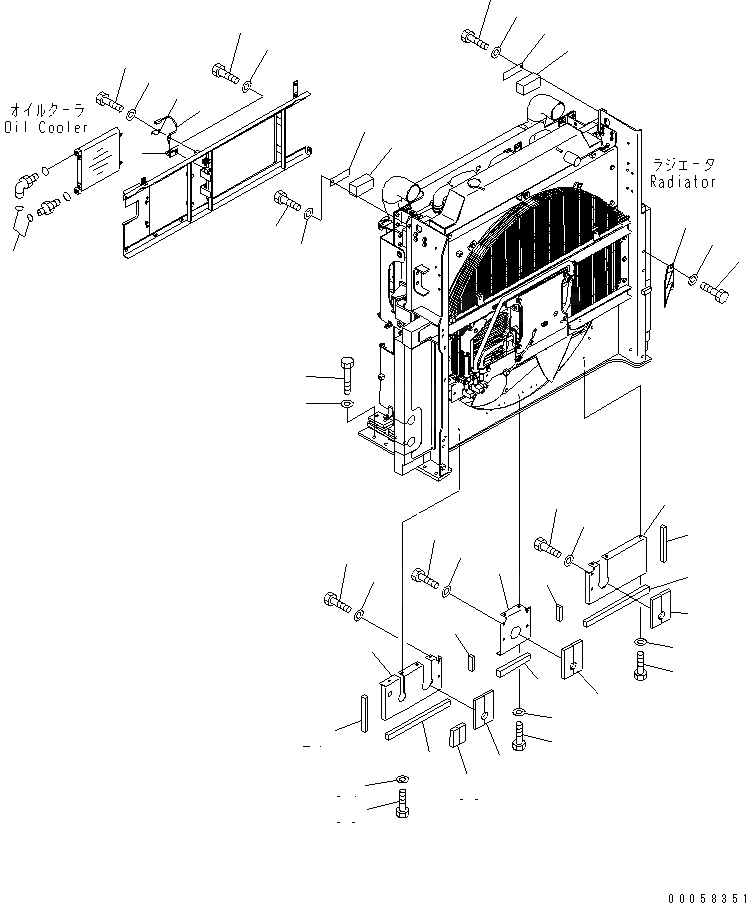 オイルクーラ
Oil Cooler

ラジエータ
Radiator

00058351