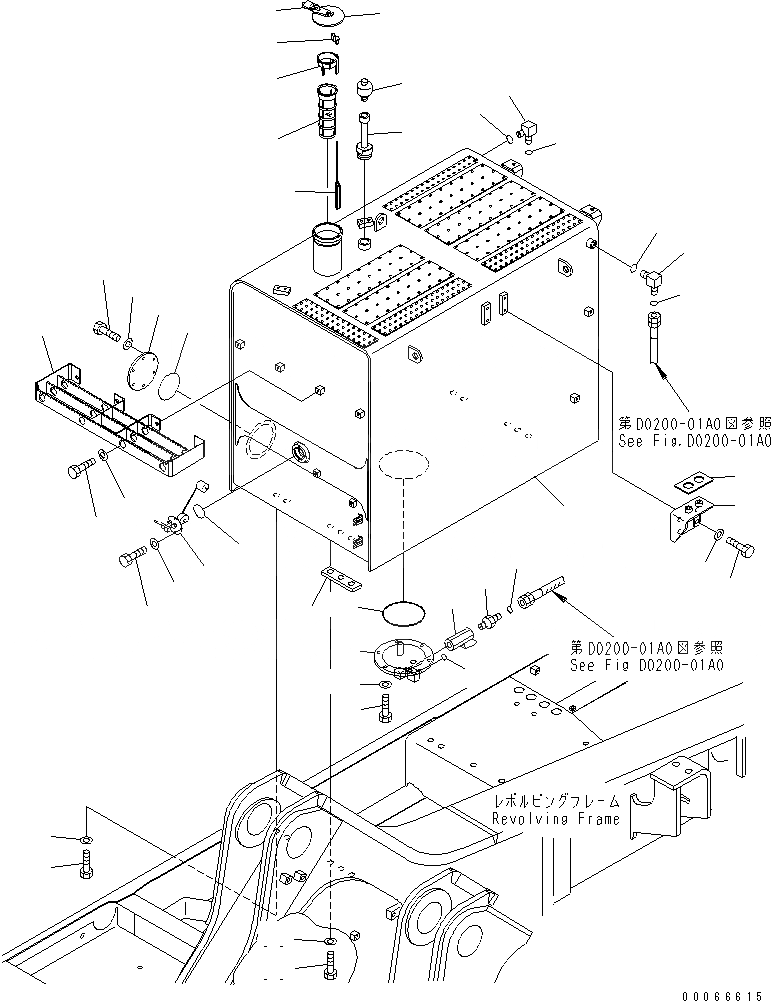 第D0200-01A0図参照
See Fig.D0200-01A0

第D0200-01A0図参照
See Fig D0200-01A0

レボルビングフレーム
Revolving Frame

00066615