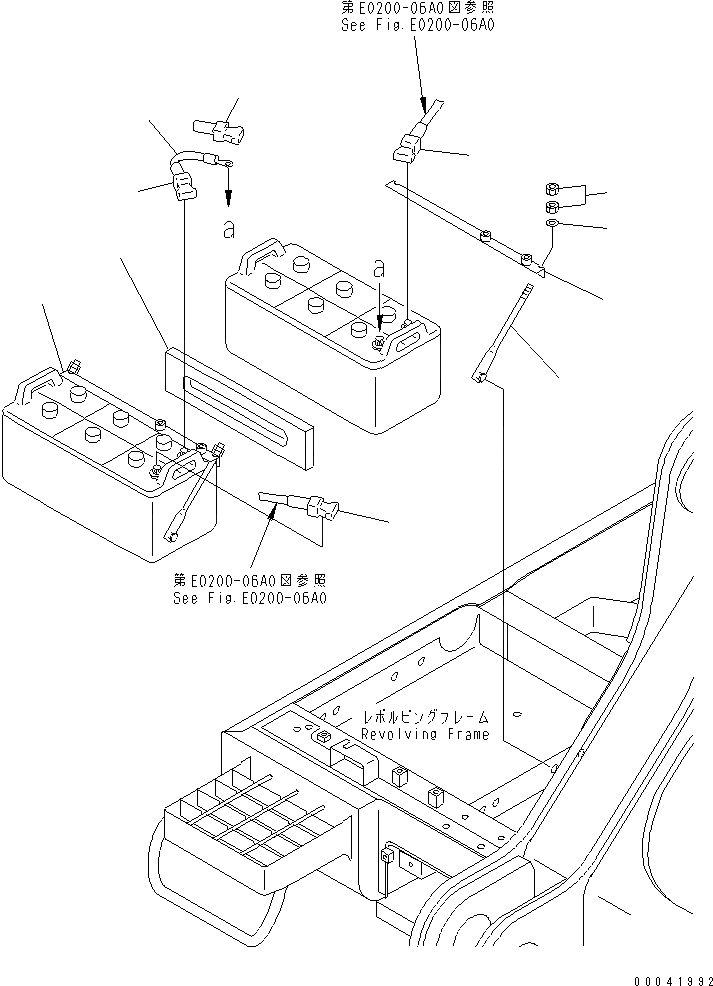 第E0200-06A0図参照
See Fig.E0200-06A0

a

a

第E0200-06A0図参照
See Fig.E0200-06A0

レボルビングフレーム
Revolving Frame

00041992