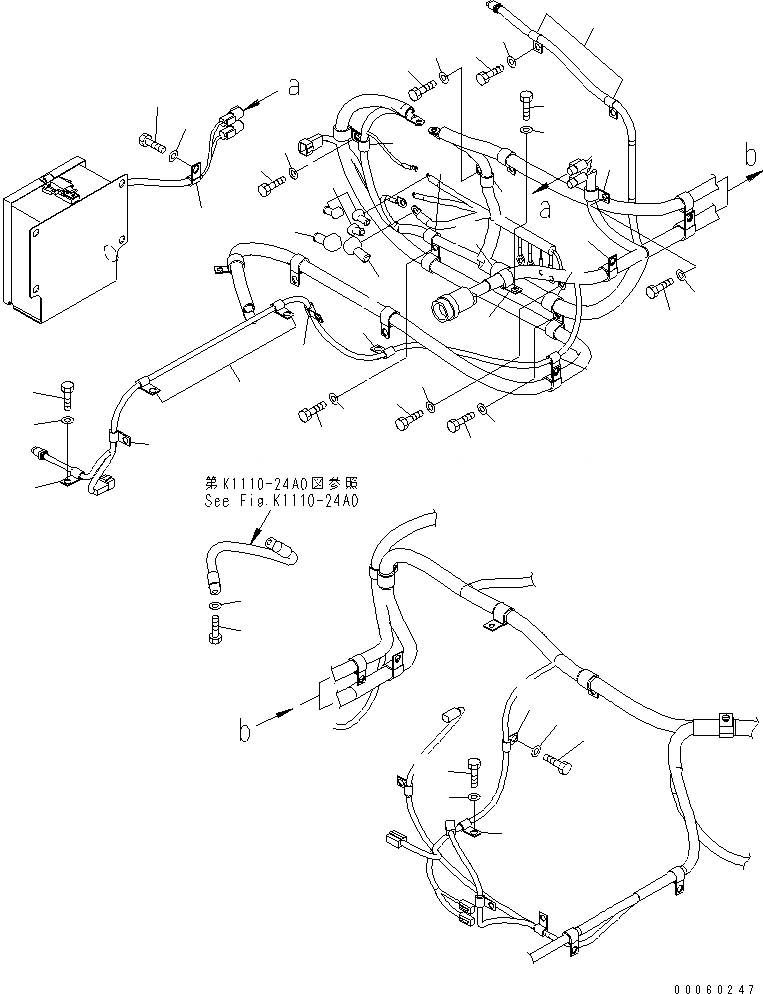 a

b

a

第K1110-24A0図参照
See Fig.K1110-24A0

b

00060247