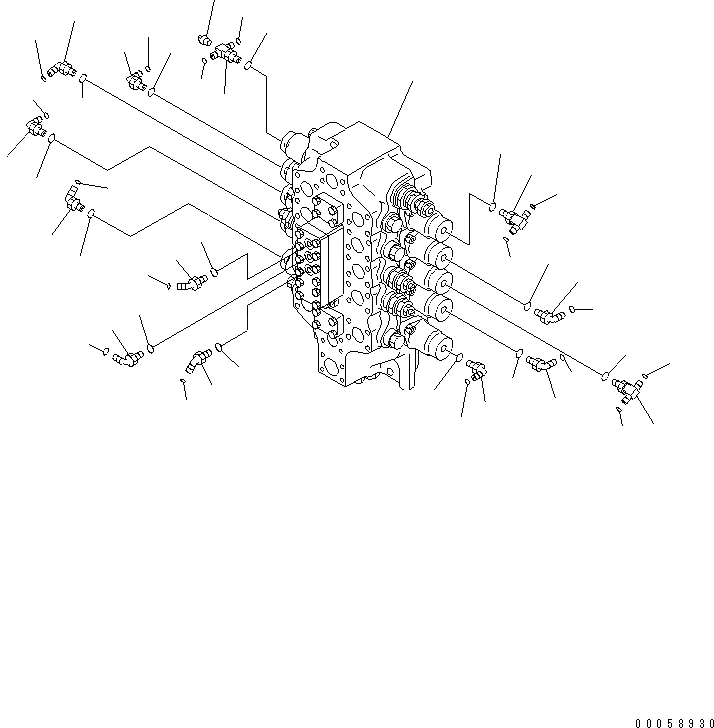 00058930