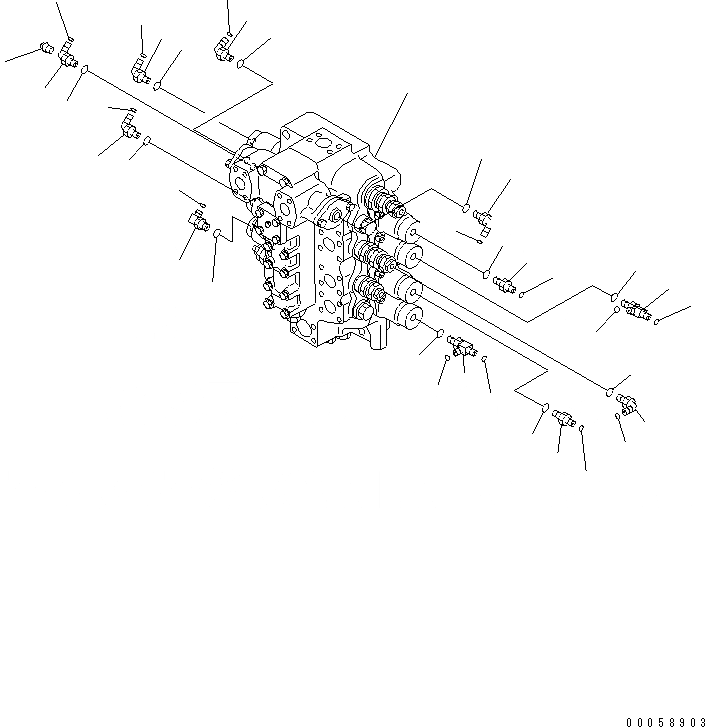 00058903