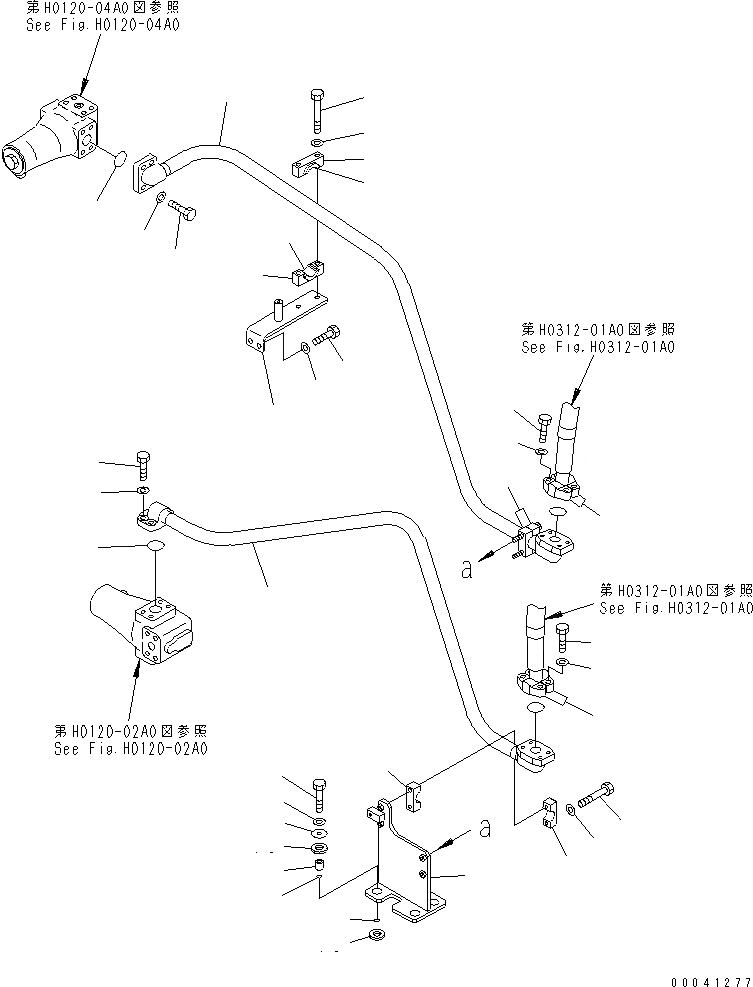 第H0120-04A0図参照
See Fig.H0120-04A0

第H0312-01A0図参照
See Fig.H0312-01A0

a

第H0312-01A0図参照
See Fig.H0312-01A0

第H0120-02A0図参照
See Fig.H0120-02A0

a

00041277