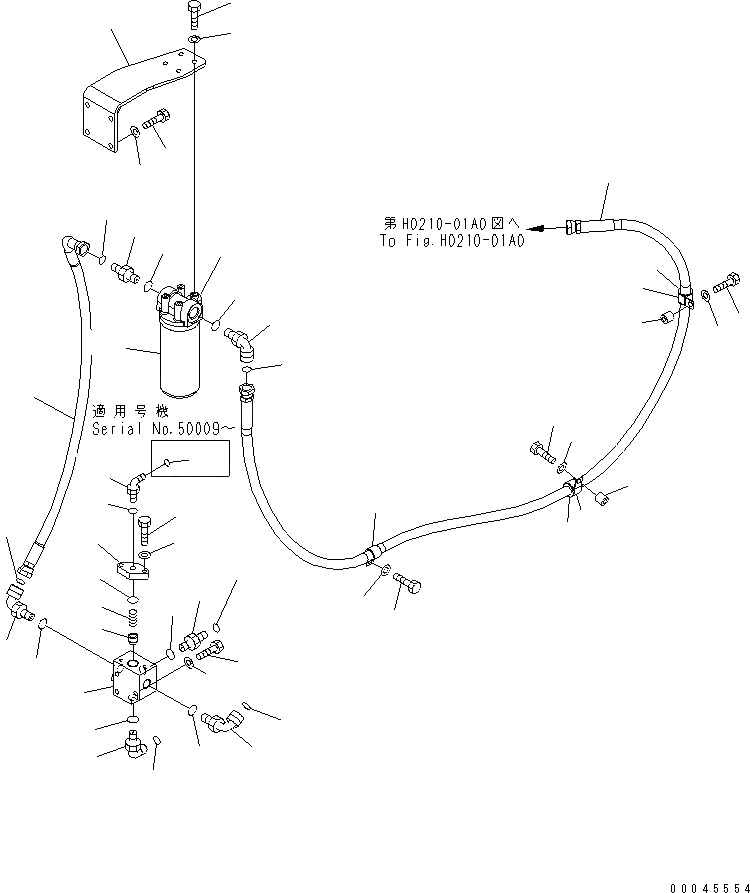 第H0210-01A0図へ
To Fig.H0210-01A0

適用号機
Serial No.50009~

00045554