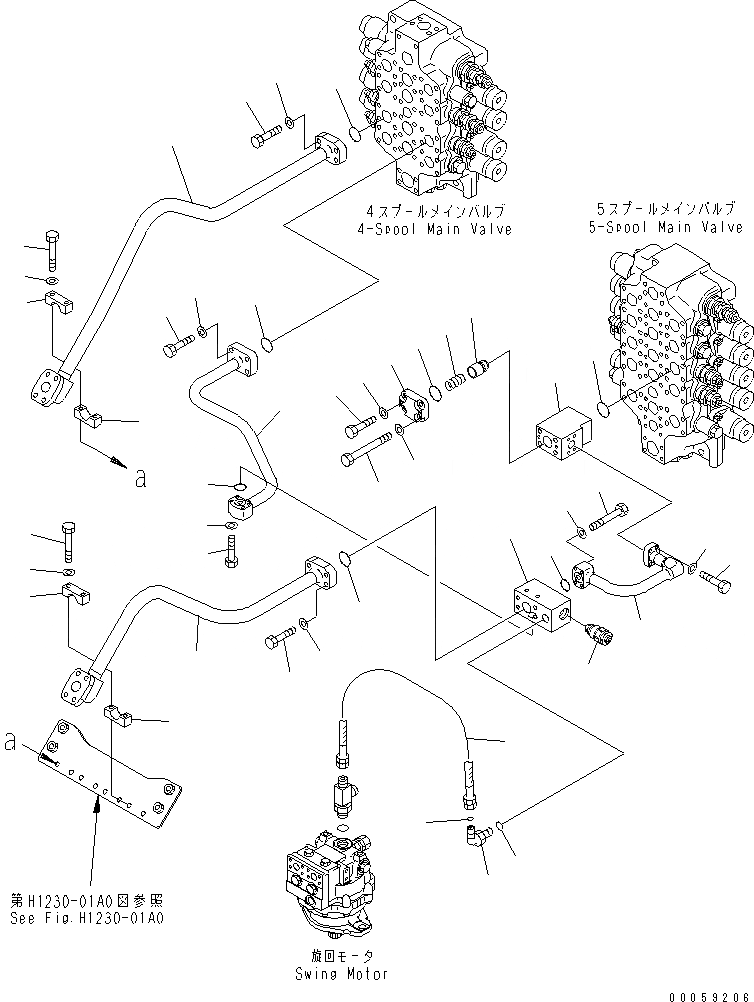 4スプールメインバルブ
4-Spool Main Valve

5スプールメインバルブ
5-Spool Main Valve

a

a

第H1230-01A0図参照
See Fig.H1230-01A0

旋回モータ
Swing Motor

00059206