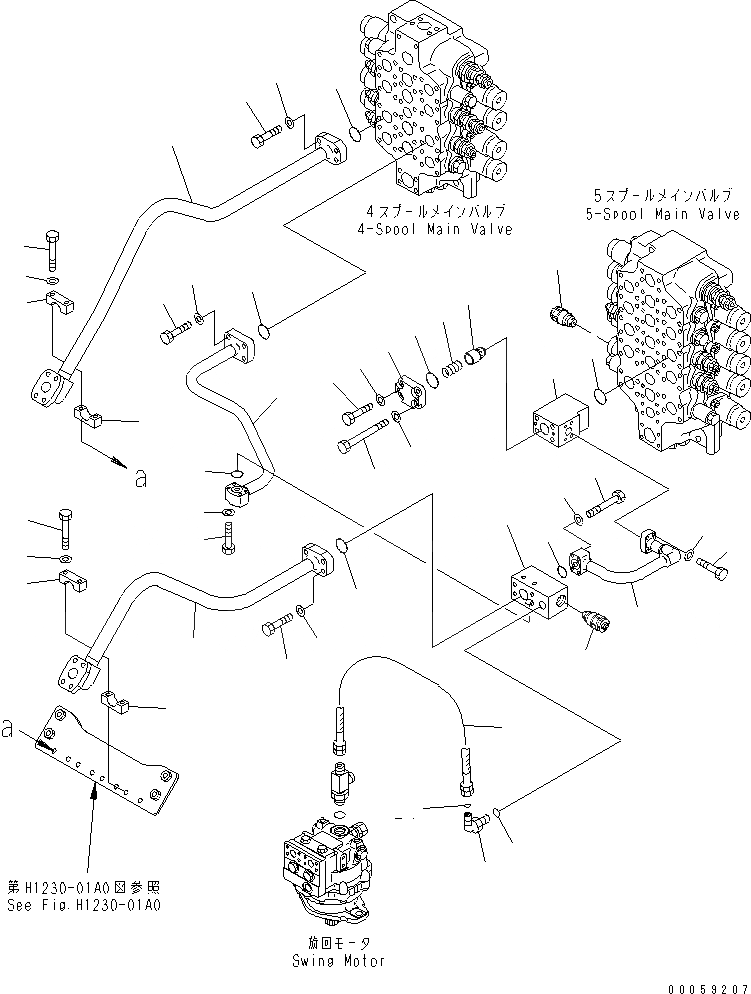 4スプールメインバルブ
4-Spool Main Valve

5スプールメインバルブ
5-Spool Main Valve

a

a

第H1230-01A0図参照
See Fig.H1230-01A0

旋回モータ
Swing Motor

00059207