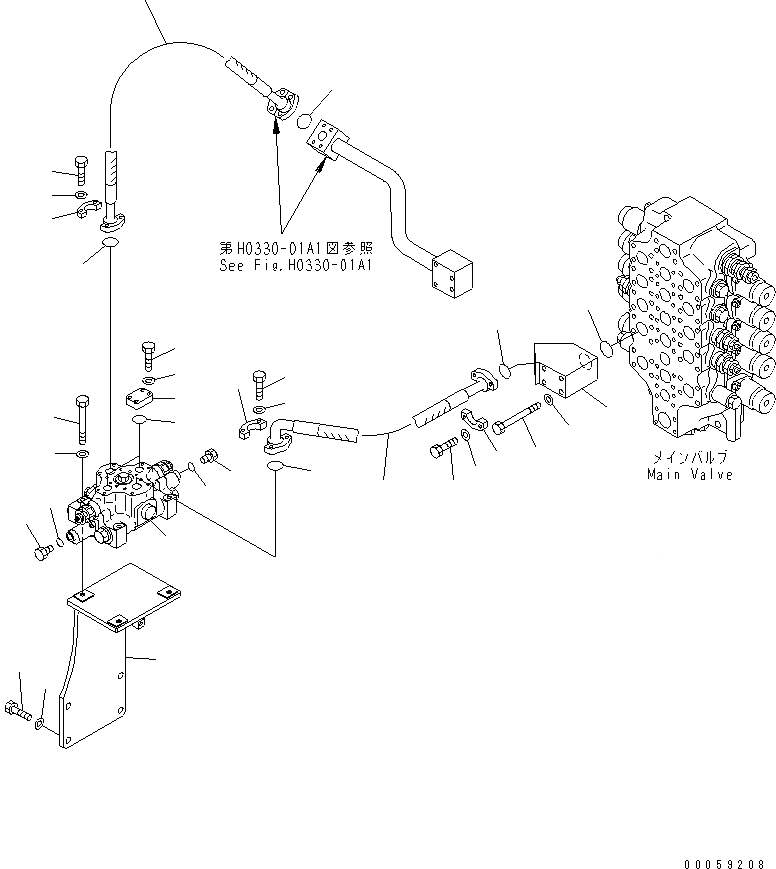 第H0330-01A1図参照
See Fig.H0330-01A1

メインバルブ
Main Valve

00059208