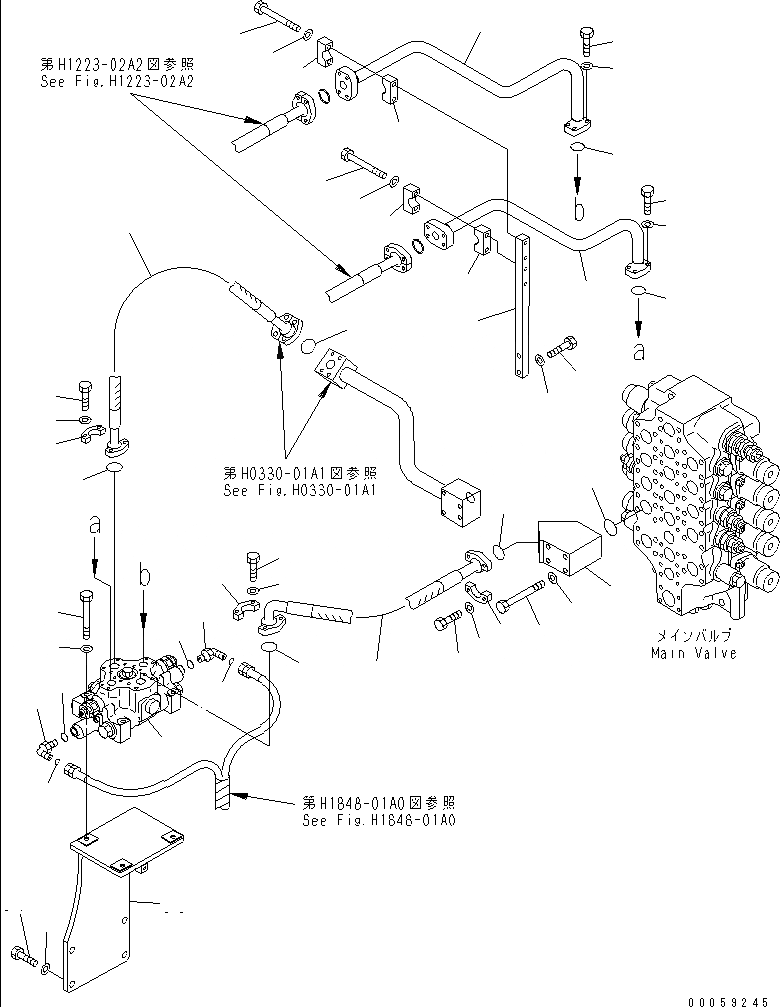 第H1223-02A2図参照
See Fig.H1223-02A2

b

a

第H0330-01A1図参照
See Fig.H0330-01A1

a

b

メインバルブ
Main Valve

第H1848-01A0図参照
See Fig.H1848-01A0

00059245