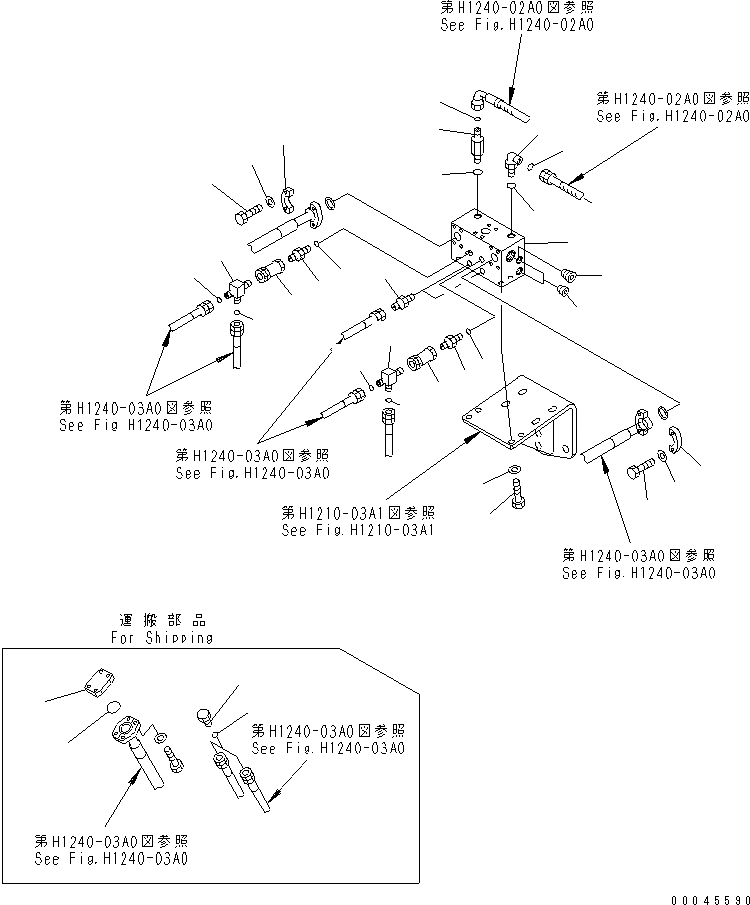 第H1240-02A0図参照
See Fig.H1240-02A0

第H1240-02A0図参照
See Fig.H1240-02A0

第H1240-03A0図参照
See Fig H1240-03A0

第H1240-03A0図参照
See Fig.H1240-03A0

第H1210-03A1図参照
See Fig.H1210-03A1

第H1240-03A0図参照
See Fig.H1240-03A0

運搬部品
For Shipping

第H1240-03A0図参照
See Fig.H1240-03A0

第H1240-03A0図参照
See Fig.H1240-03A0

00045590