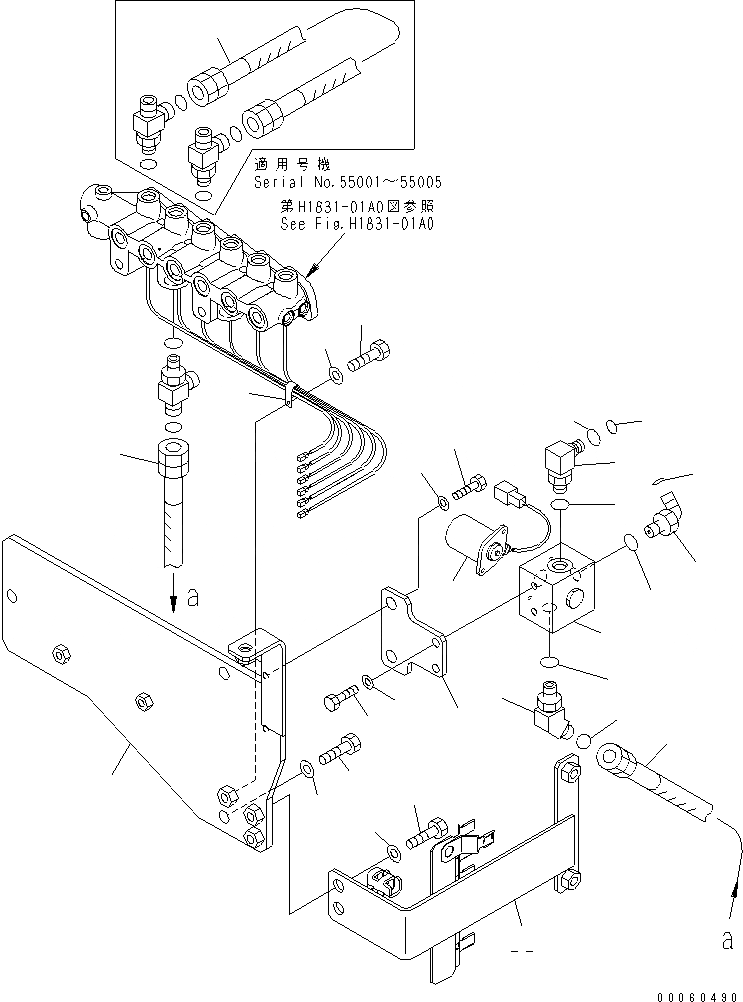 適用号機
Serial No.55001～55005
第H1831-01A0図参照
See Fig.H1831-01A0
a
a
00060490