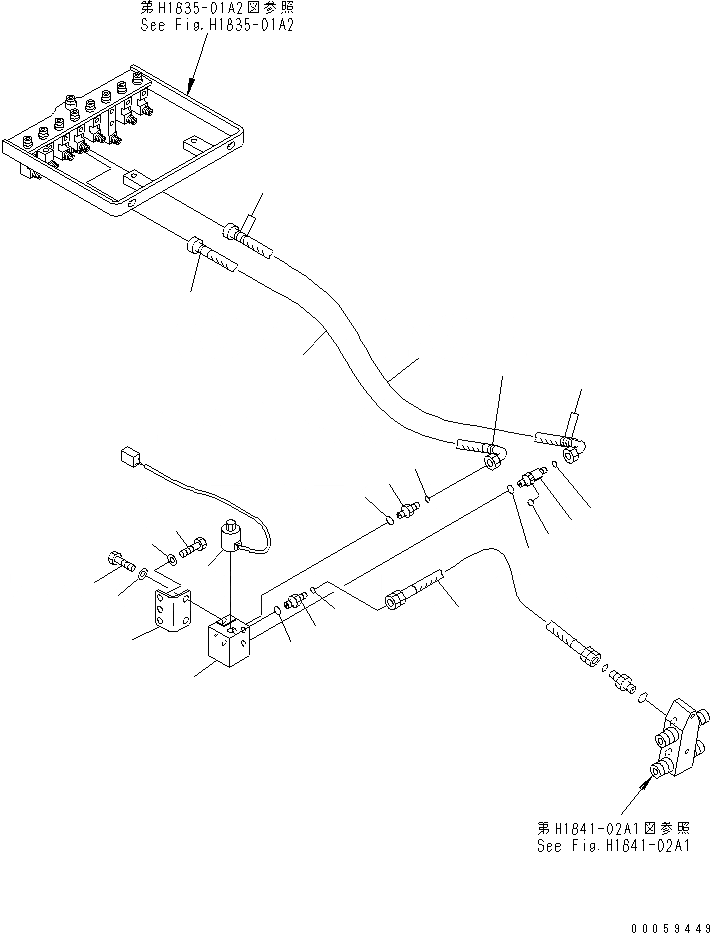 第H1835-01A2図参照
See Fig.H1835-01A2

第H1841-02A1図参照
See Fig.H1841-02A1

00059449